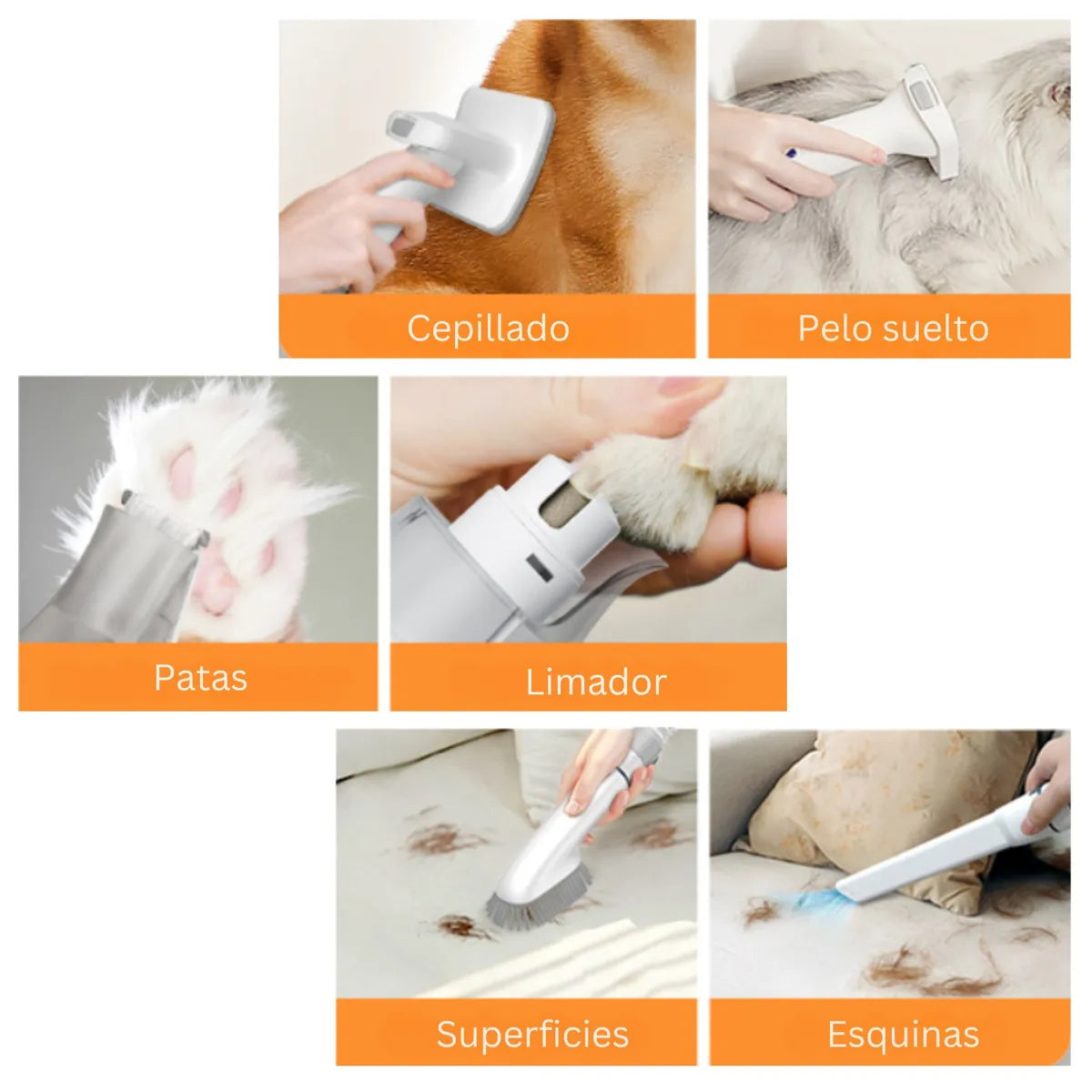 Cepillado

Pelo suelto

Patas

Limador

Superficies

Esquinas