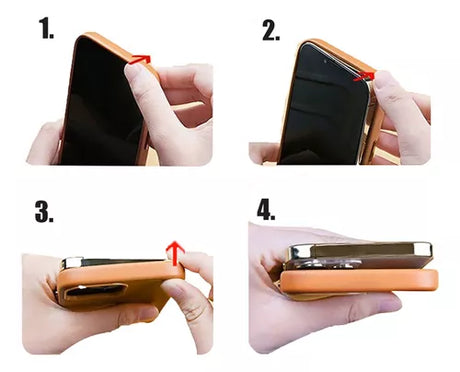 1.

2.

3.

4.