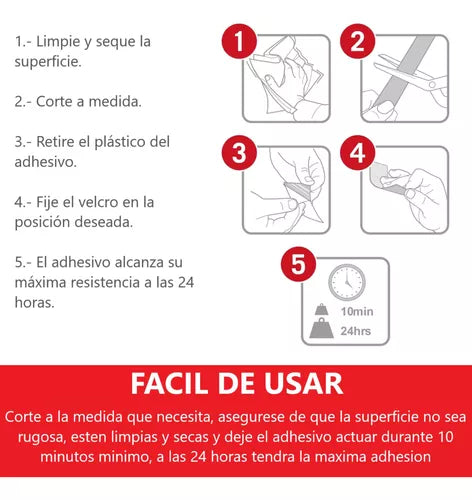 1.- Limpie y seque la superficie.

2.- Corte a medida.

3.- Retire el plástico del adhesivo.

4.- Fije el velcro en la posición deseada.

5.- El adhesivo alcanza su máxima resistencia a las 24 horas.

1

2

3

4

5

10min

24hrs

FACIL DE USAR

Corte a la medida que necesita, asegurese de que la superficie no sea rugosa, esten limpias y secas y deje el adhesivo actuar durante 10 minutos minimo, a las 24 horas tendra la maxima adhesion