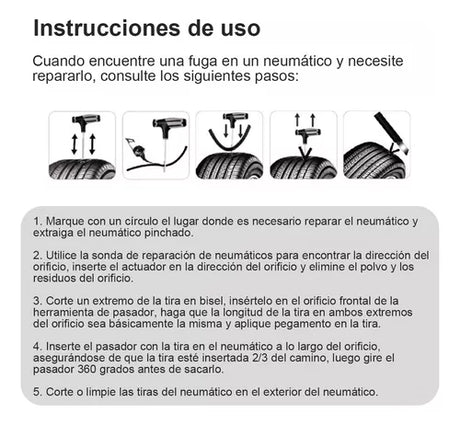 Instrucciones de uso

Cuando encuentre una fuga en un neumático y necesite repararlo, consulte los siguientes pasos:

1. Marque con un círculo el lugar donde es necesario reparar el neumático y extraiga el neumático pinchado.

2. Utilice la sonda de reparación de neumáticos para encontrar la dirección del orificio, inserte el actuador en la dirección del orificio y elimine el polvo y los residuos del orificio.

3. Corte un extremo de la tira en bisel, insértelo en el orificio frontal de la herramienta de pasador, haga que la longitud de la tira en ambos extremos del orificio sea básicamente la misma y aplique pegamento en la tira.

4. Inserte el pasador con la tira en el neumático a lo largo del orificio, asegurándose de que la tira esté insertada 2/3 del camino, luego gire el pasador 360 grados antes de sacarlo.

5. Corte o limpie las tiras del neumático en el exterior del neumático.