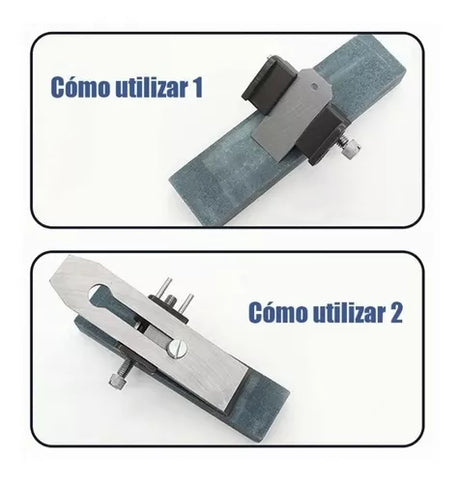 Cómo utilizar 1

Cómo utilizar 2