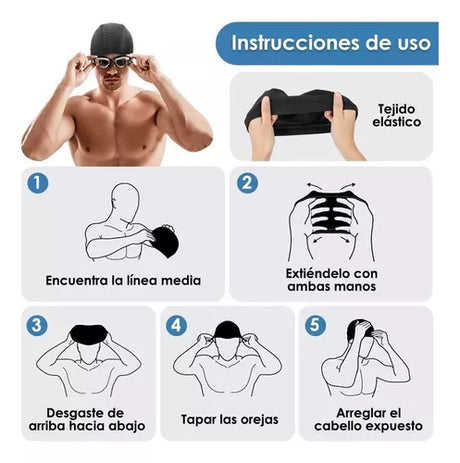 Instrucciones de uso

Tejido elástico

1
Encuentra la línea media

2
Extiéndelo con ambas manos

3
Desgaste de arriba hacia abajo

4
Tapar las orejas

5
Arreglar el cabello expuesto