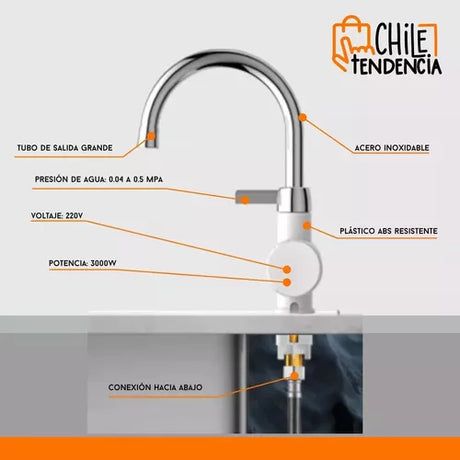 CHILE TENDENCIA

TUBO DE SALIDA GRANDE

ACERO INOXIDABLE

PRESIÓN DE AGUA: 0.04 A 0.5 MPA

VOLTAJE: 220V

PLÁSTICO ABS RESISTENTE

POTENCIA: 3000W

CONEXIÓN HACIA ABAJO