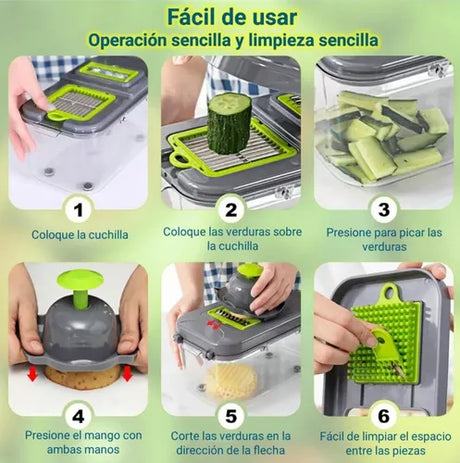 Fácil de usar
Operación sencilla y limpieza sencilla

1
Coloque la cuchilla

2
Coloque las verduras sobre la cuchilla

3
Presione para picar las verduras

4
Presione el mango con ambas manos

5
Corte las verduras en la dirección de la flecha

6
Fácil de limpiar el espacio entre las piezas