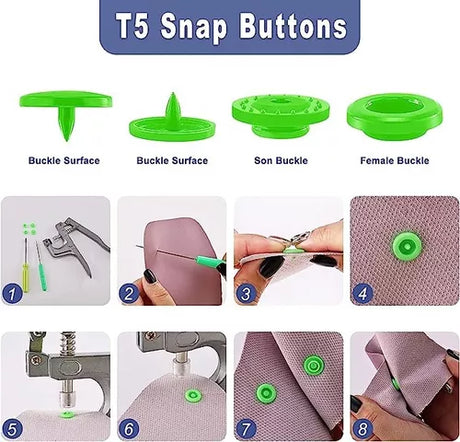 T5 Snap Buttons

Buckle Surface

Buckle Surface

Son Buckle

Female Buckle

1

2

3

4

5

6

7

8