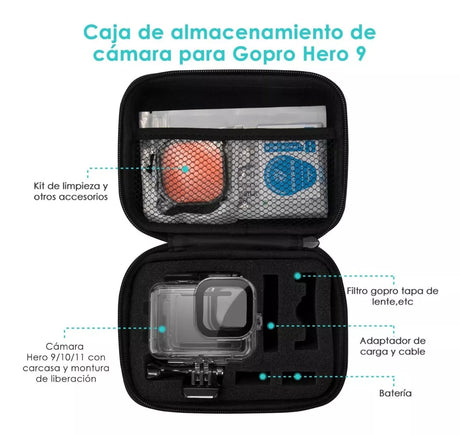 Caja de almacenamiento de cámara para Gopro Hero 9

Kit de limpieza y otros accesorios

Filtro gopro tapa de lente,etc

Cámara Hero 9/10/11 con carcasa y montura de liberación

Adaptador de carga y cable

Batería