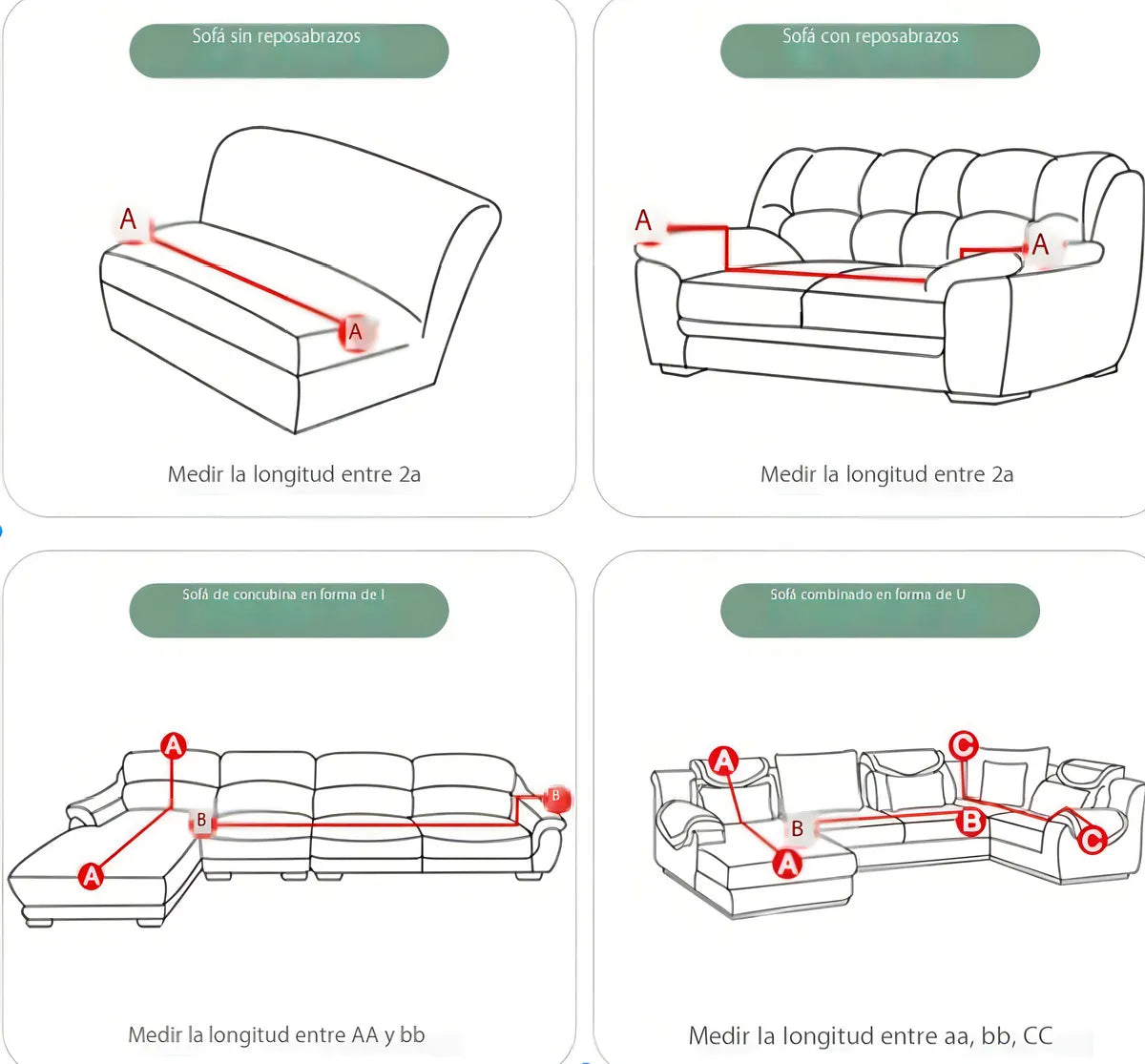 Sofá sin reposabrazos

A

A

Medir la longitud entre 2a

Sofá con reposabrazos

A

A

Medir la longitud entre 2a

Sofá de concubina en forma de l

A

B

B

A

Medir la longitud entre AA y bb

Sofá combinado en forma de U

A

C

B

B

A

C

Medir la longitud entre aa, bb, CC