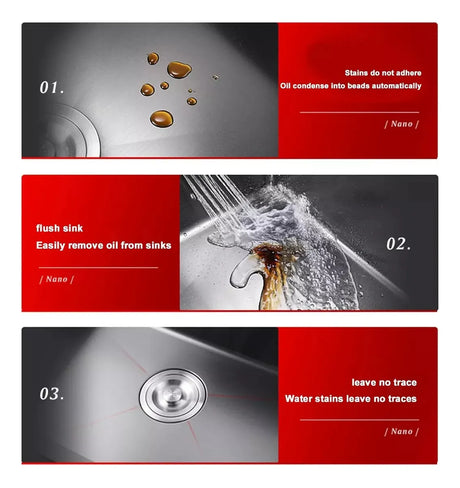 01.

Stains do not adhere
Oil condense into beads automatically

/ Nano /

flush sink
Easily remove oil from sinks

/ Nano /

02.

03.

leave no trace
Water stains leave no traces

/ Nano /