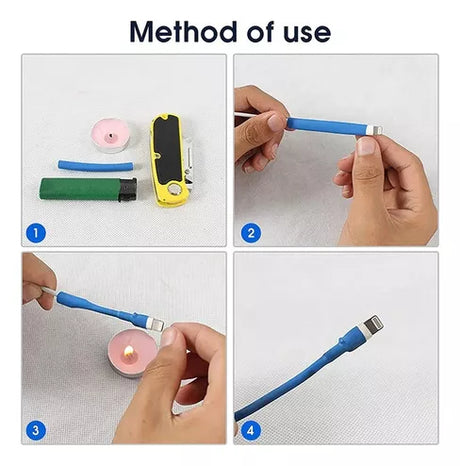 Method of use

1

2

3

4