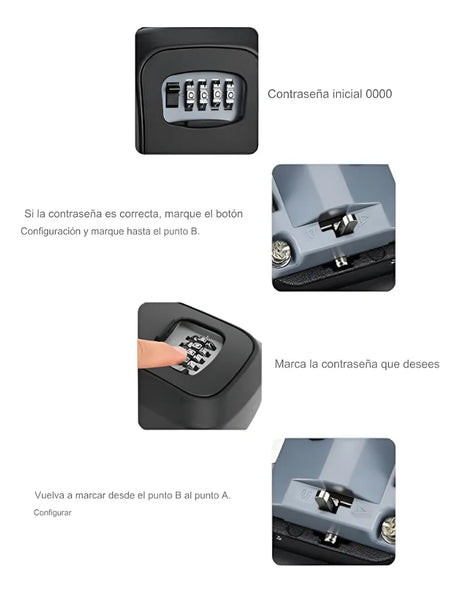 Contraseña inicial 0000

Si la contraseña es correcta, marque el botón Configuración y marque hasta el punto B.

Marca la contraseña que desees

Vuelva a marcar desde el punto B al punto A.
Configurar