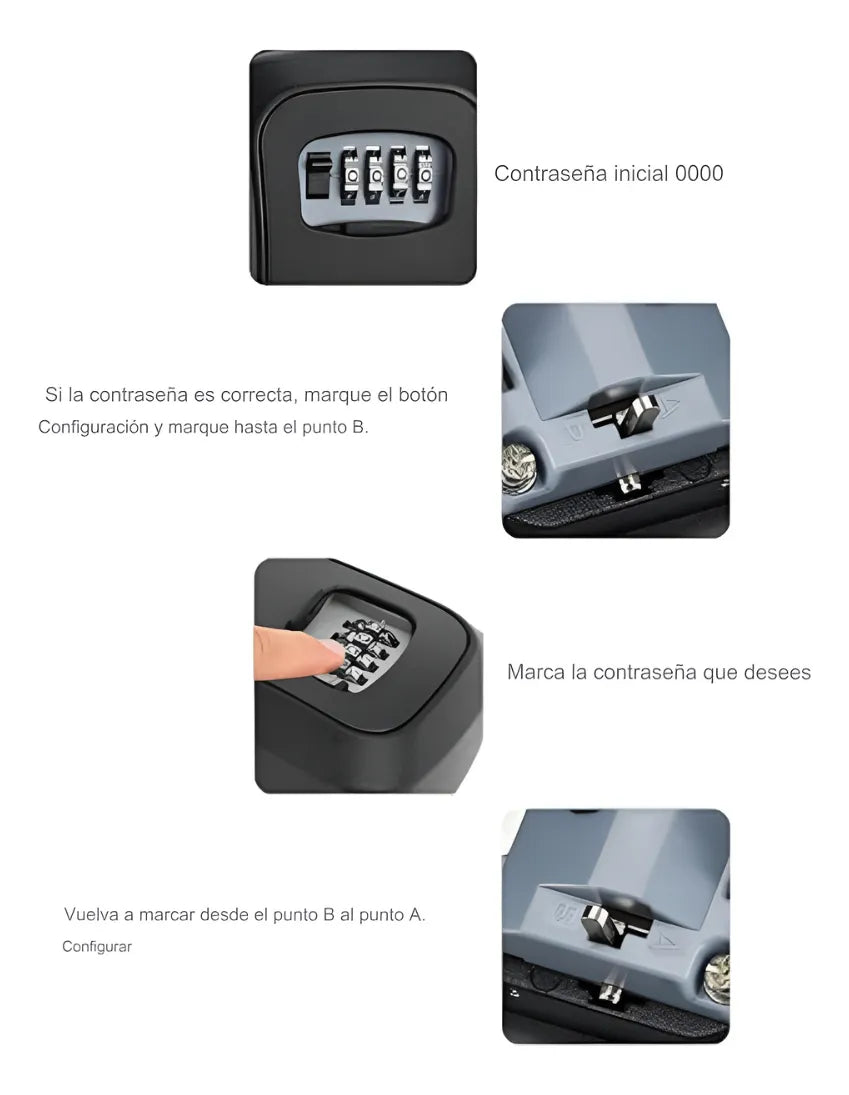 Contraseña inicial 0000

Si la contraseña es correcta, marque el botón Configuración y marque hasta el punto B.

Marca la contraseña que desees

Vuelva a marcar desde el punto B al punto A.
Configurar