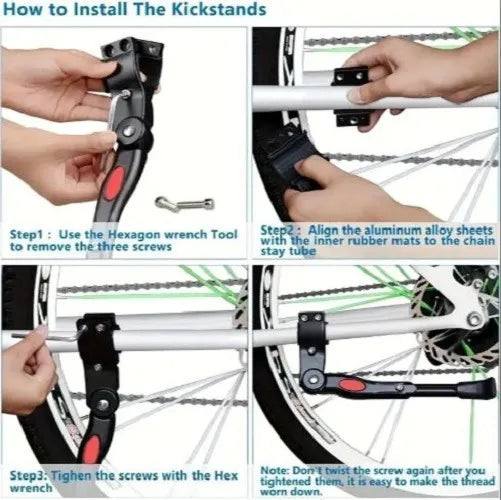 How to Install The Kickstands

Step1 : Use the Hexagon wrench Tool to remove the three screws

Step2 : Align the aluminum alloy sheets with the inner rubber mats to the chain stay tube

Step3: Tighen the screws with the Hex wrench

Note: Don't twist the screw again after you tightened them, it is easy to make the thread worn down.