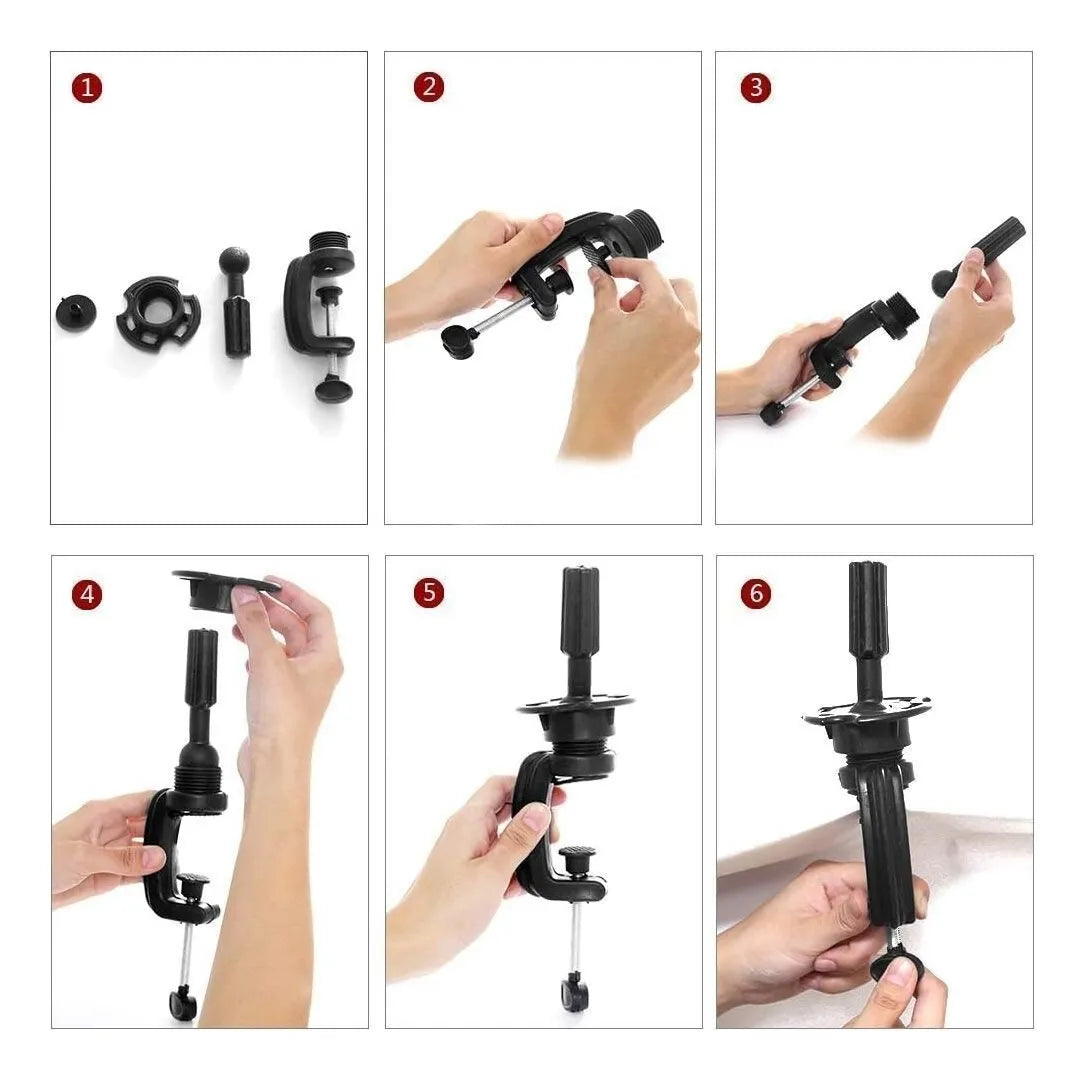 1

2

3

4

5

6