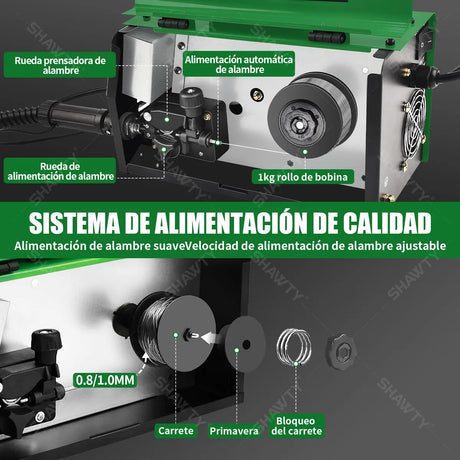 Rueda prensadora de alambre

Alimentación automática de alambre

Rueda de alimentación de alambre

1kg rollo de bobina

SISTEMA DE ALIMENTACIÓN DE CALIDAD

Alimentación de alambre suaveVelocidad de alimentación de alambre ajustable

0.8/1.0MM

Carrete

Primavera

Bloqueo del carrete

SHAWTY