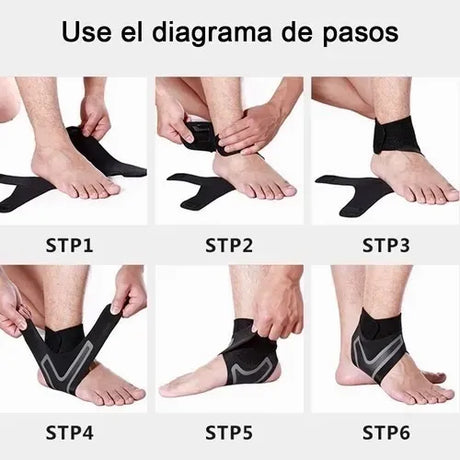 Use el diagrama de pasos

STP1

STP2

STP3

STP4

STP5

STP6