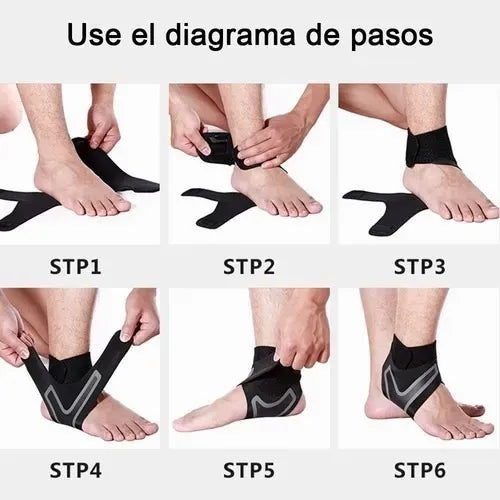 Use el diagrama de pasos

STP1

STP2

STP3

STP4

STP5

STP6