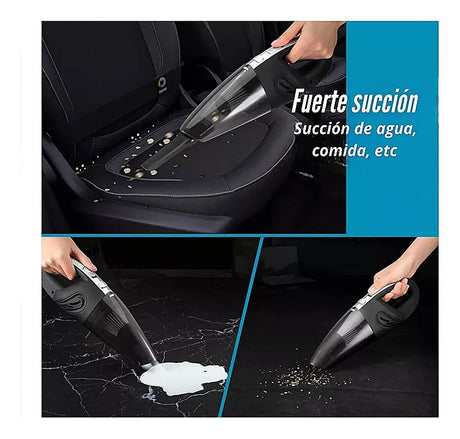 Fuerte succión
Succión de agua, comida, etc