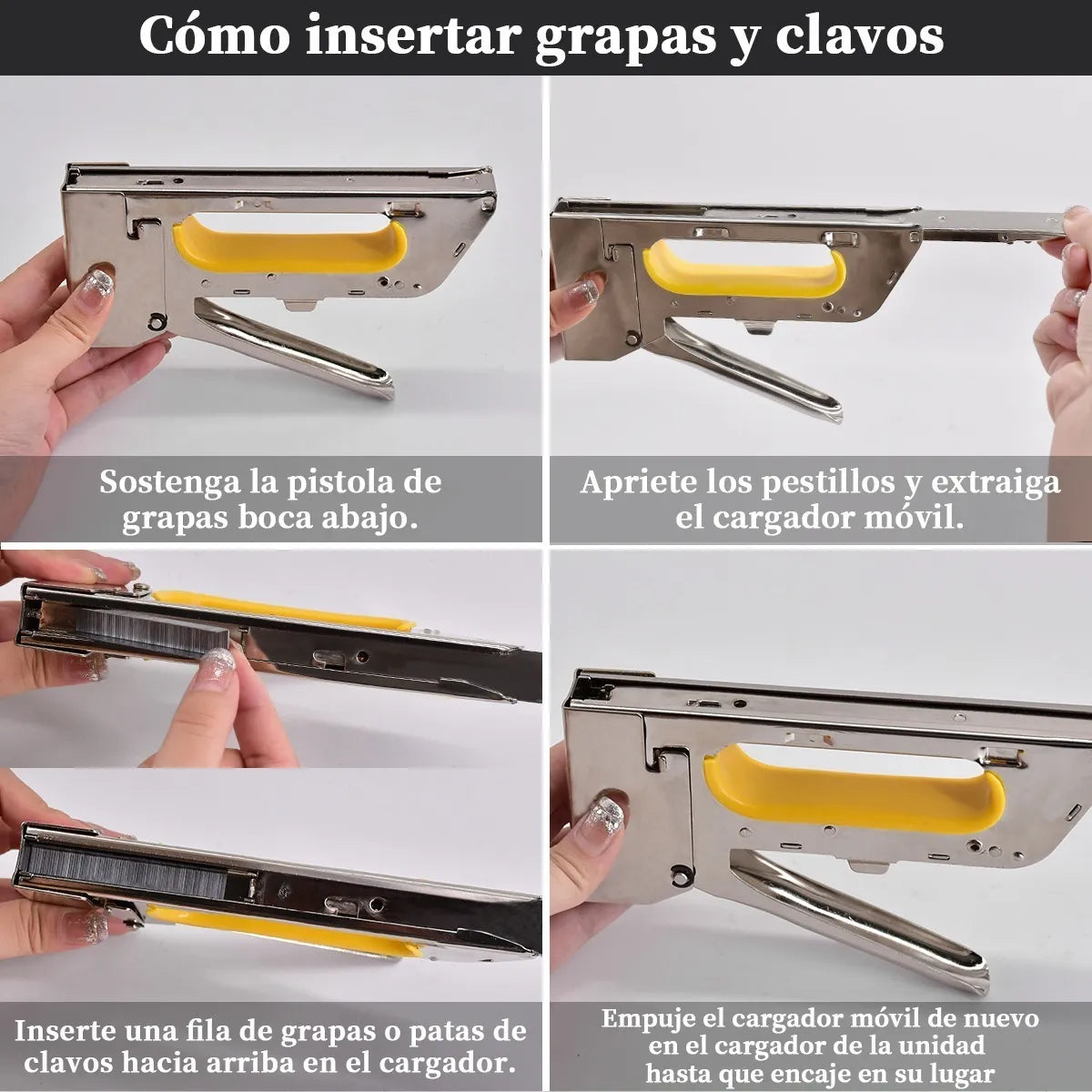 Cómo insertar grapas y clavos

Sostenga la pistola de grapas boca abajo.

Apriete los pestillos y extraiga el cargador móvil.

Inserte una fila de grapas o patas de clavos hacia arriba en el cargador.

Empuje el cargador móvil de nuevo en el cargador de la unidad hasta que encaje en su lugar