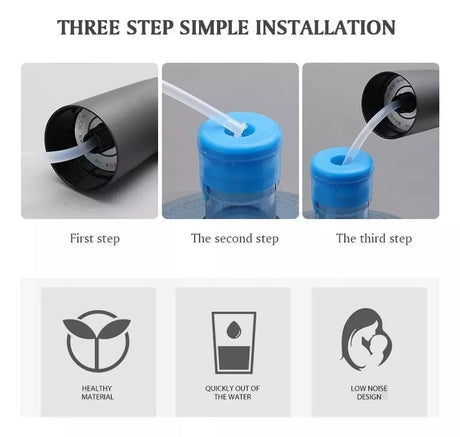 THREE STEP SIMPLE INSTALLATION

First step

The second step

The third step

HEALTHY MATERIAL

QUICKLY OUT OF THE WATER

LOW NOISE DESIGN