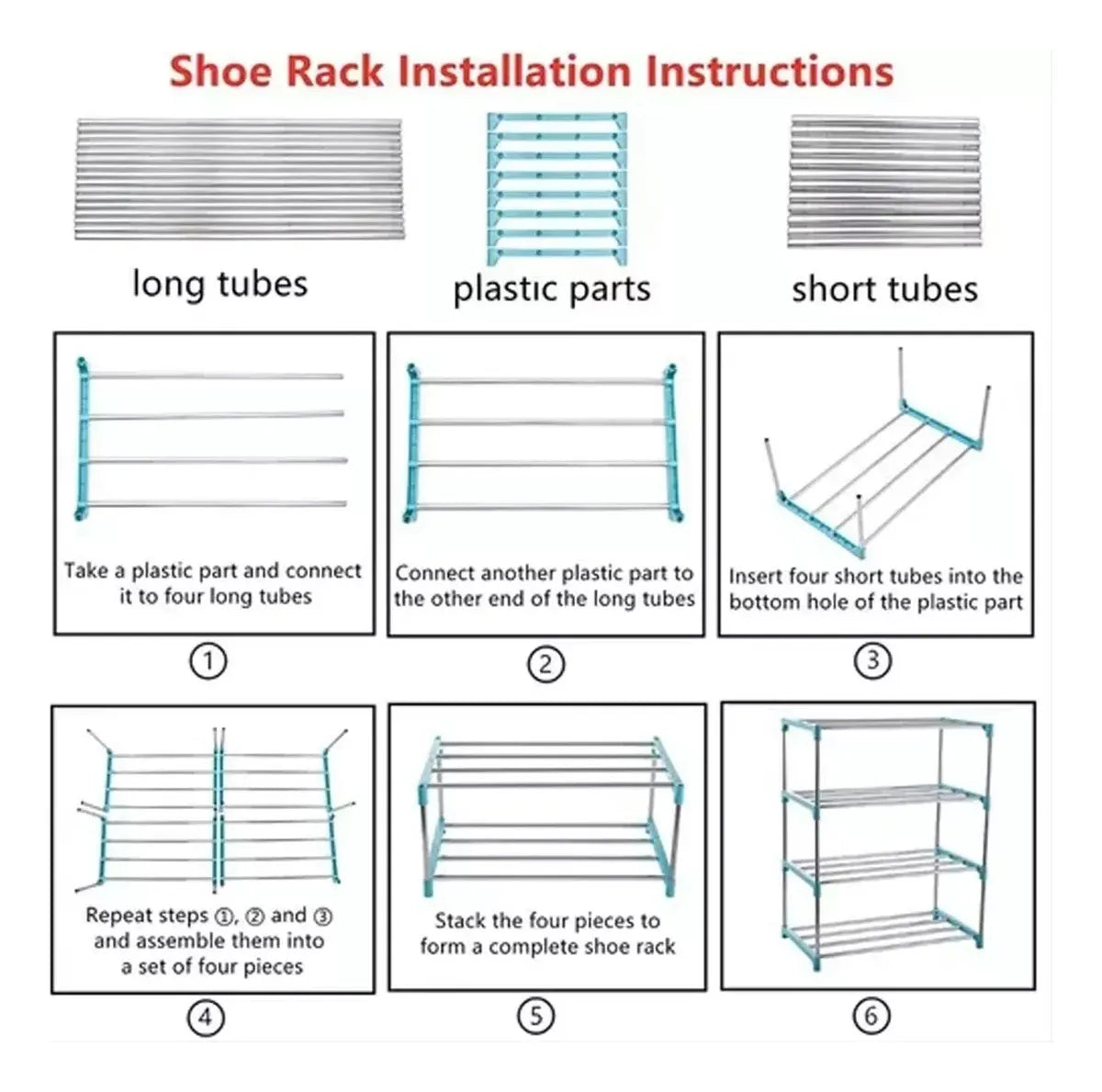 Shoe Rack Installation Instructions

long tubes

plastic parts

short tubes

Take a plastic part and connect it to four long tubes

①

Connect another plastic part to the other end of the long tubes

②

Insert four short tubes into the bottom hole of the plastic part

③

Repeat steps ①, ② and ③ and assemble them into a set of four pieces

④

Stack the four pieces to form a complete shoe rack

⑤

⑥