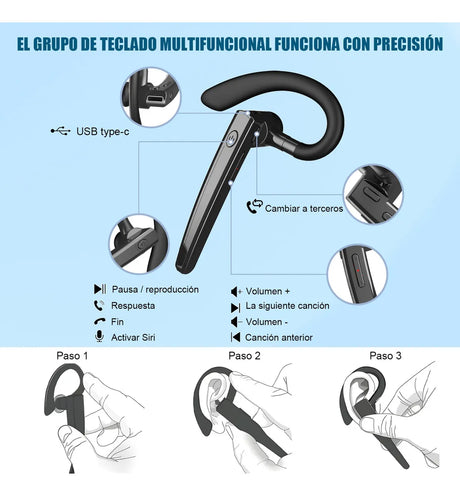 EL GRUPO DE TECLADO MULTIFUNCIONAL FUNCIONA CON PRECISIÓN

USB type-c

Cambiar a terceros

Pausa / reproducción
Respuesta
Fin
Activar Siri

Volumen +
La siguiente canción
Volumen -
Canción anterior

Paso 1

Paso 2

Paso 3