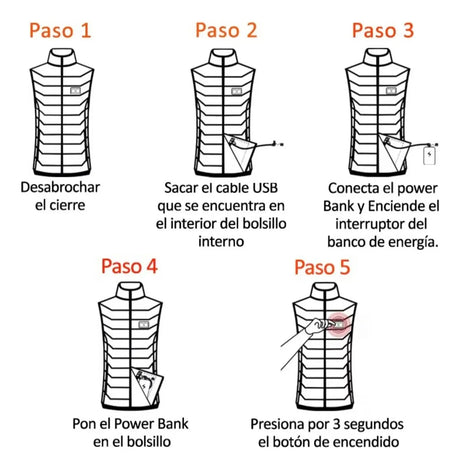 Paso 1

Desabrochar el cierre

Paso 2

Sacar el cable USB que se encuentra en el interior del bolsillo interno

Paso 3

Conecta el power Bank y Enciende el interruptor del banco de energía.

Paso 4

Pon el Power Bank en el bolsillo

Paso 5

Presiona por 3 segundos el botón de encendido