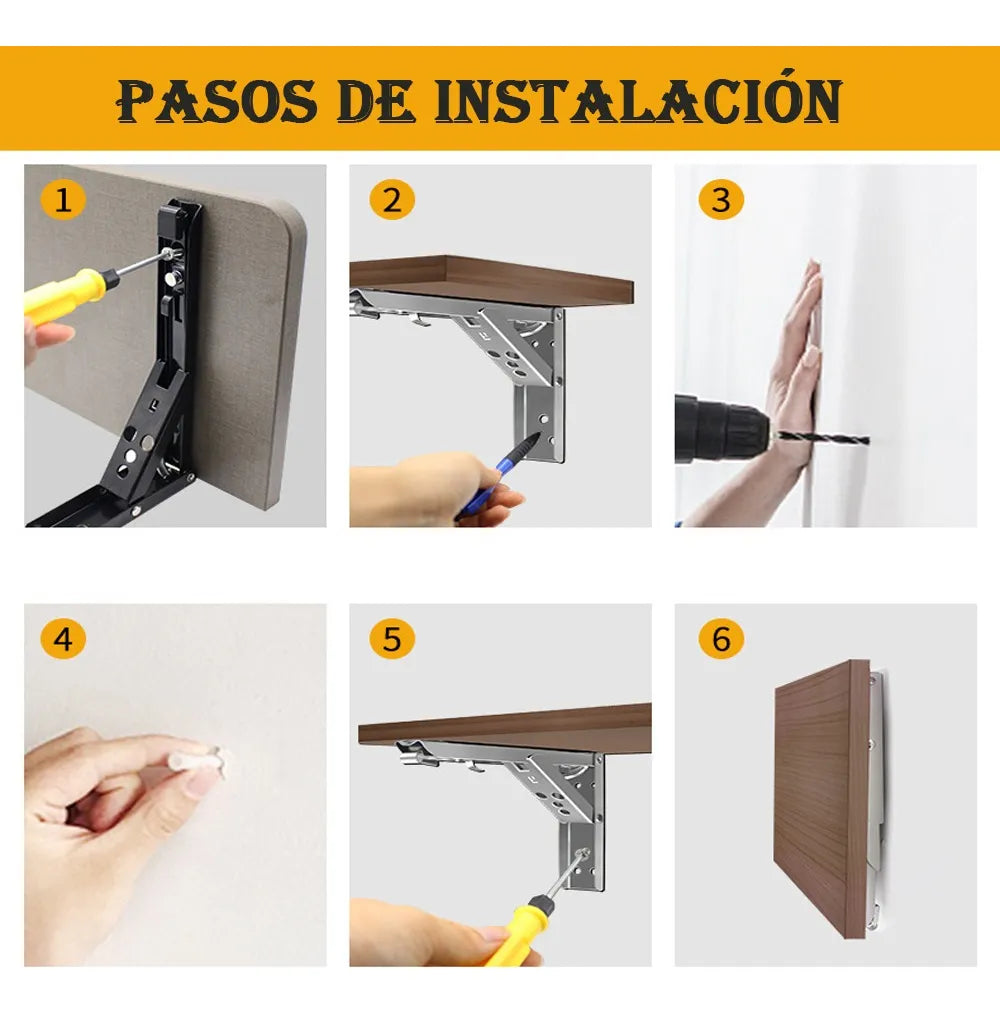 PASOS DE INSTALACIÓN

1

2

3

4

5

6