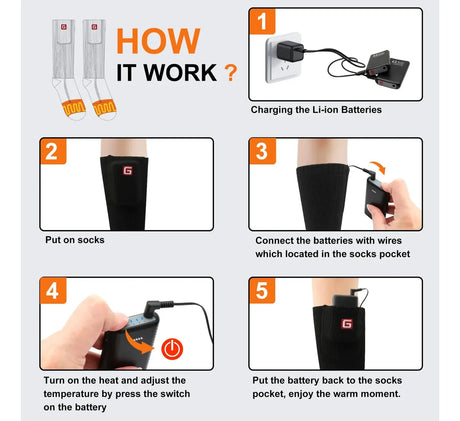 HOW
IT WORK ?

1

Charging the Li-ion Batteries

2

Put on socks

3

Connect the batteries with wires which located in the socks pocket

4

Turn on the heat and adjust the temperature by press the switch on the battery

5

Put the battery back to the socks pocket, enjoy the warm moment.