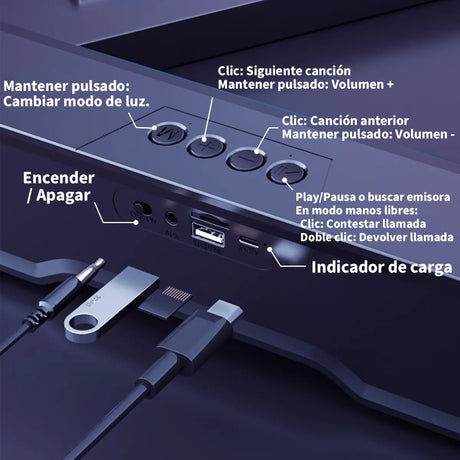 Mantener pulsado:
Cambiar modo de luz.

Clic: Siguiente canción
Mantener pulsado: Volumen +

Clic: Canción anterior
Mantener pulsado: Volumen -

M
+
—

Encender
/ Apagar

Play/Pausa o buscar emisora
En modo manos libres:
Clic: Contestar llamada
Doble clic: Devolver llamada

Indicador de carga