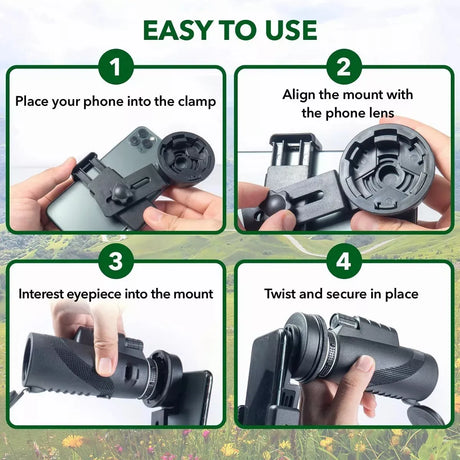 EASY TO USE

1

Place your phone into the clamp

2

Align the mount with the phone lens

3

Interest eyepiece into the mount

4

Twist and secure in place