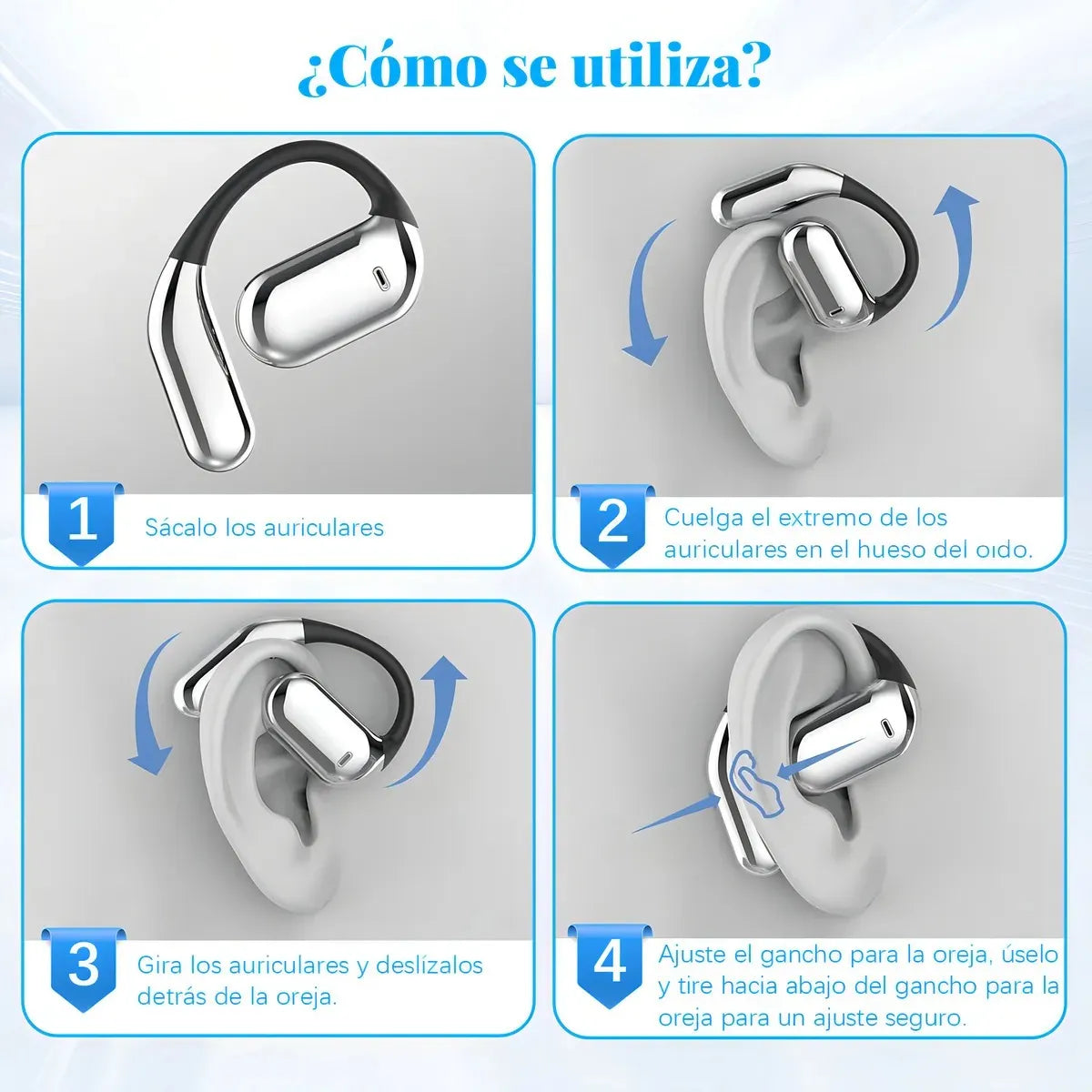 ¿Cómo se utiliza?

1
Sácalo los auriculares

2
Cuelga el extremo de los auriculares en el hueso del oido.

3
Gira los auriculares y deslízalos detrás de la oreja.

4
Ajuste el gancho para la oreja, úselo y tire hacia abajo del gancho para la oreja para un ajuste seguro.