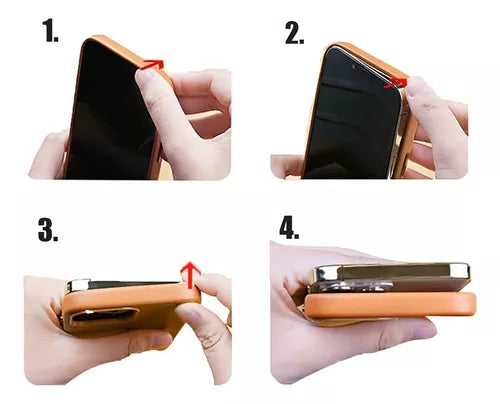 1.

2.

3.

4.