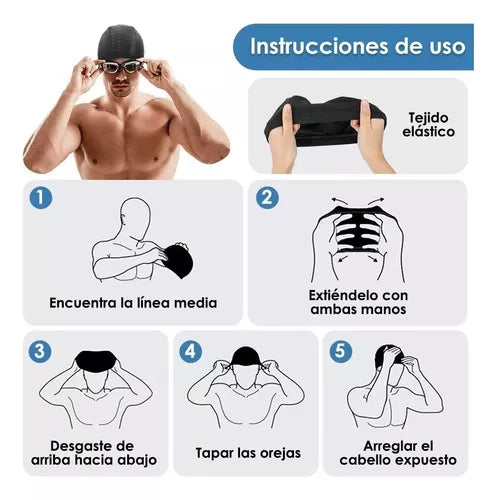 Instrucciones de uso

Tejido elástico

1
Encuentra la línea media

2
Extiéndelo con ambas manos

3
Desgaste de arriba hacia abajo

4
Tapar las orejas

5
Arreglar el cabello expuesto