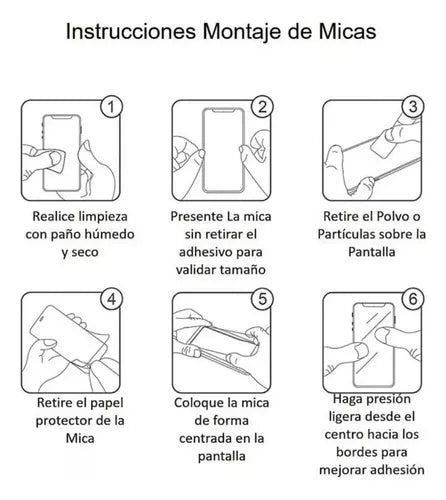 Instrucciones Montaje de Micas

1

Realice limpieza con paño húmedo y seco

2

Presente La mica sin retirar el adhesivo para validar tamaño

3

Retire el Polvo o Partículas sobre la Pantalla

4

Retire el papel protector de la Mica

5

Coloque la mica de forma centrada en la pantalla

6

Haga presión ligera desde el centro hacia los bordes para mejorar adhesión