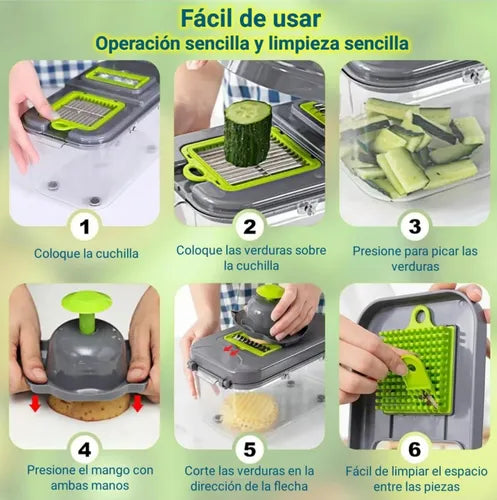 Fácil de usar
Operación sencilla y limpieza sencilla

1
Coloque la cuchilla

2
Coloque las verduras sobre la cuchilla

3
Presione para picar las verduras

4
Presione el mango con ambas manos

5
Corte las verduras en la dirección de la flecha

6
Fácil de limpiar el espacio entre las piezas