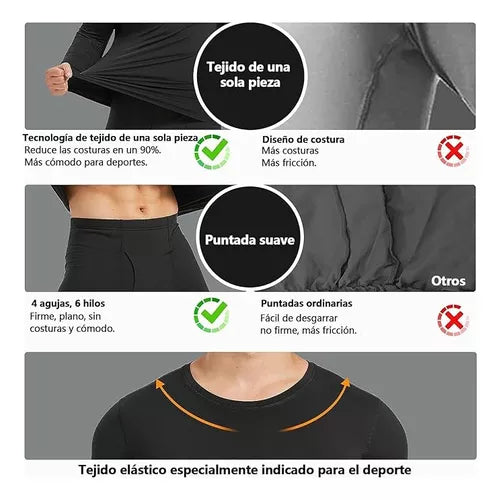 Tejido de una sola pieza

Tecnología de tejido de una sola pieza
Reduce las costuras en un 90%.
Más cómodo para deportes.

Diseño de costura
Más costuras
Más fricción.

Puntada suave

Otros

4 agujas, 6 hilos
Firme, plano, sin costuras y cómodo.

Puntadas ordinarias
Fácil de desgarrar
no firme, más fricción.

Tejido elástico especialmente indicado para el deporte