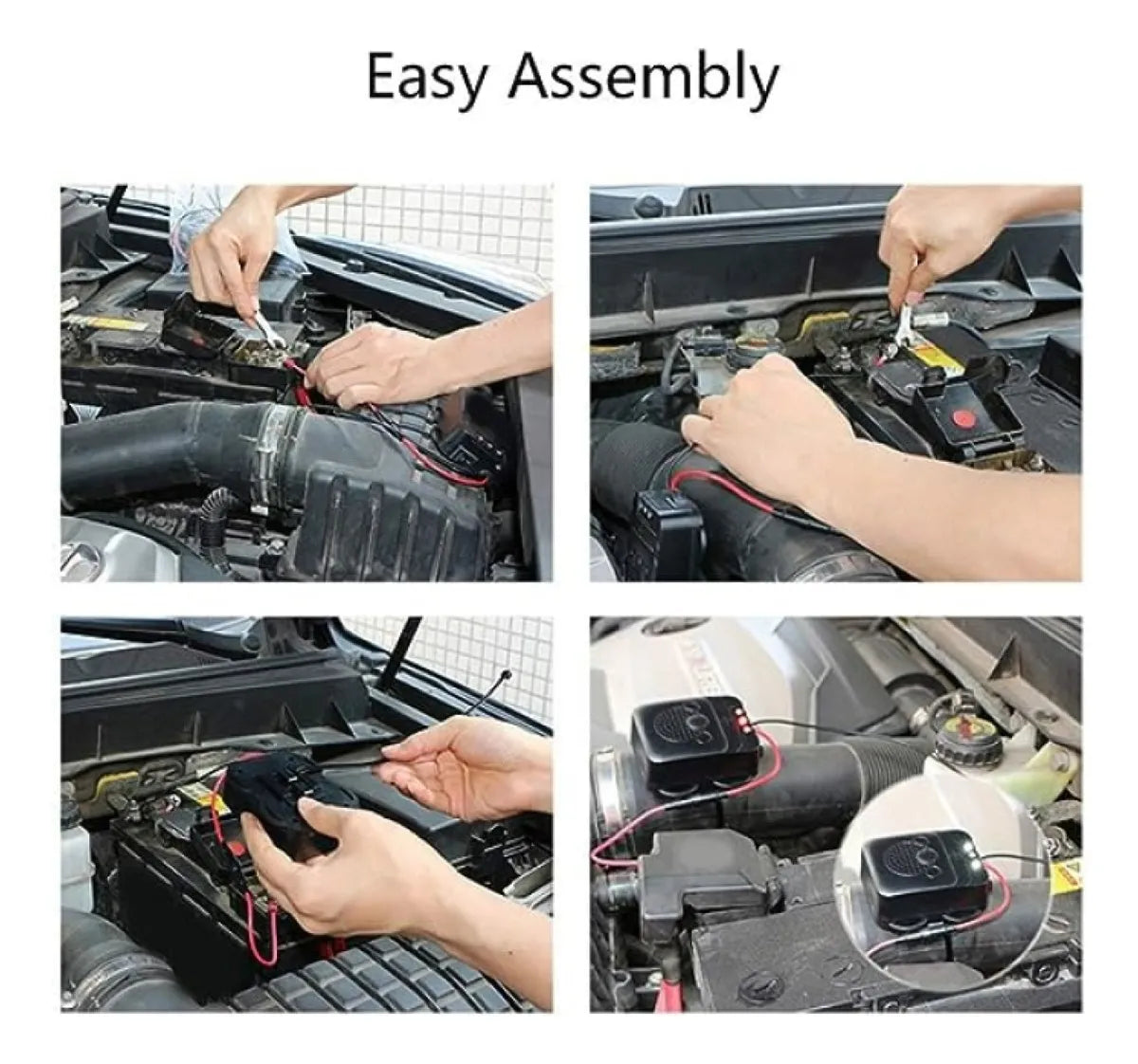 Easy Assembly