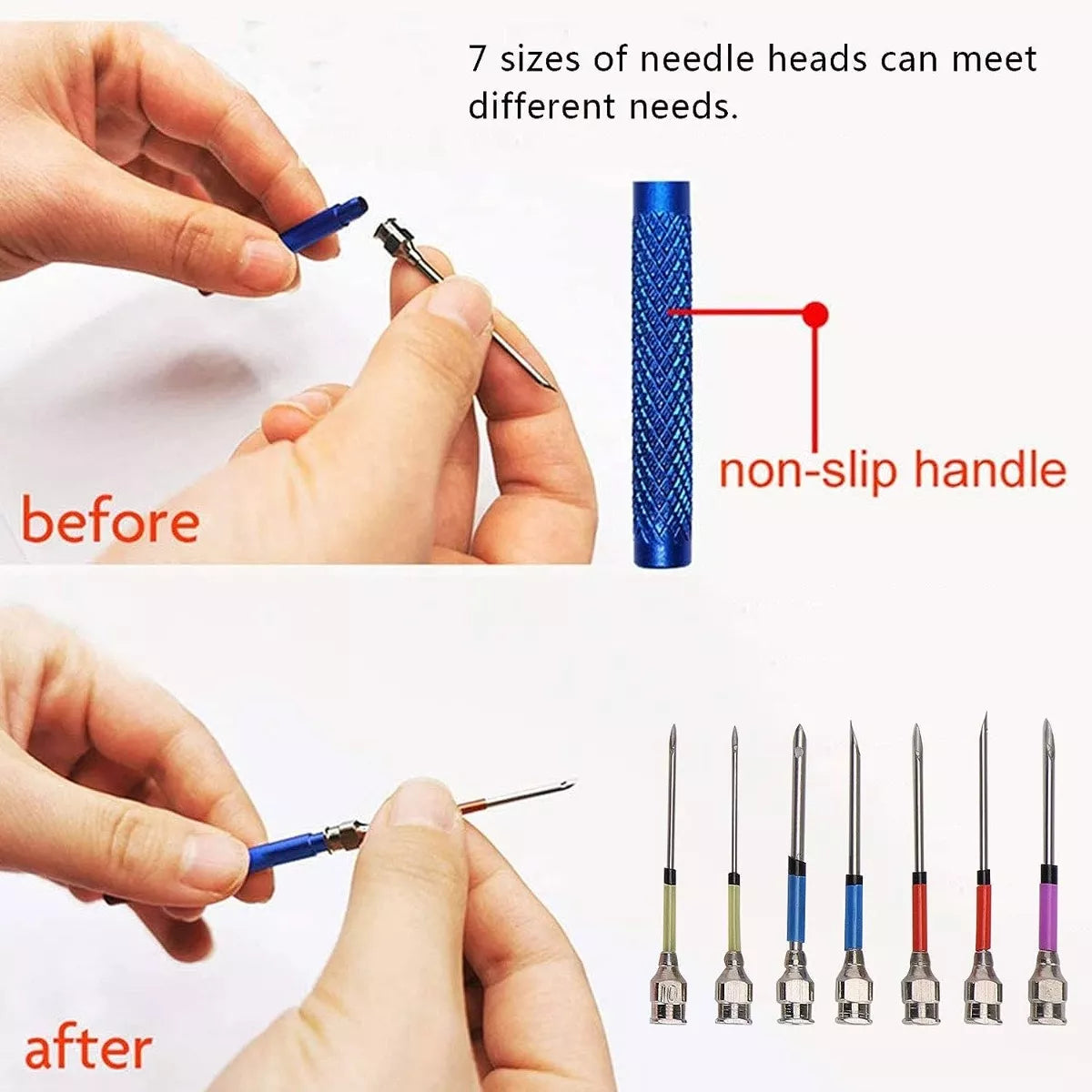 7 sizes of needle heads can meet different needs.

non-slip handle

before

after