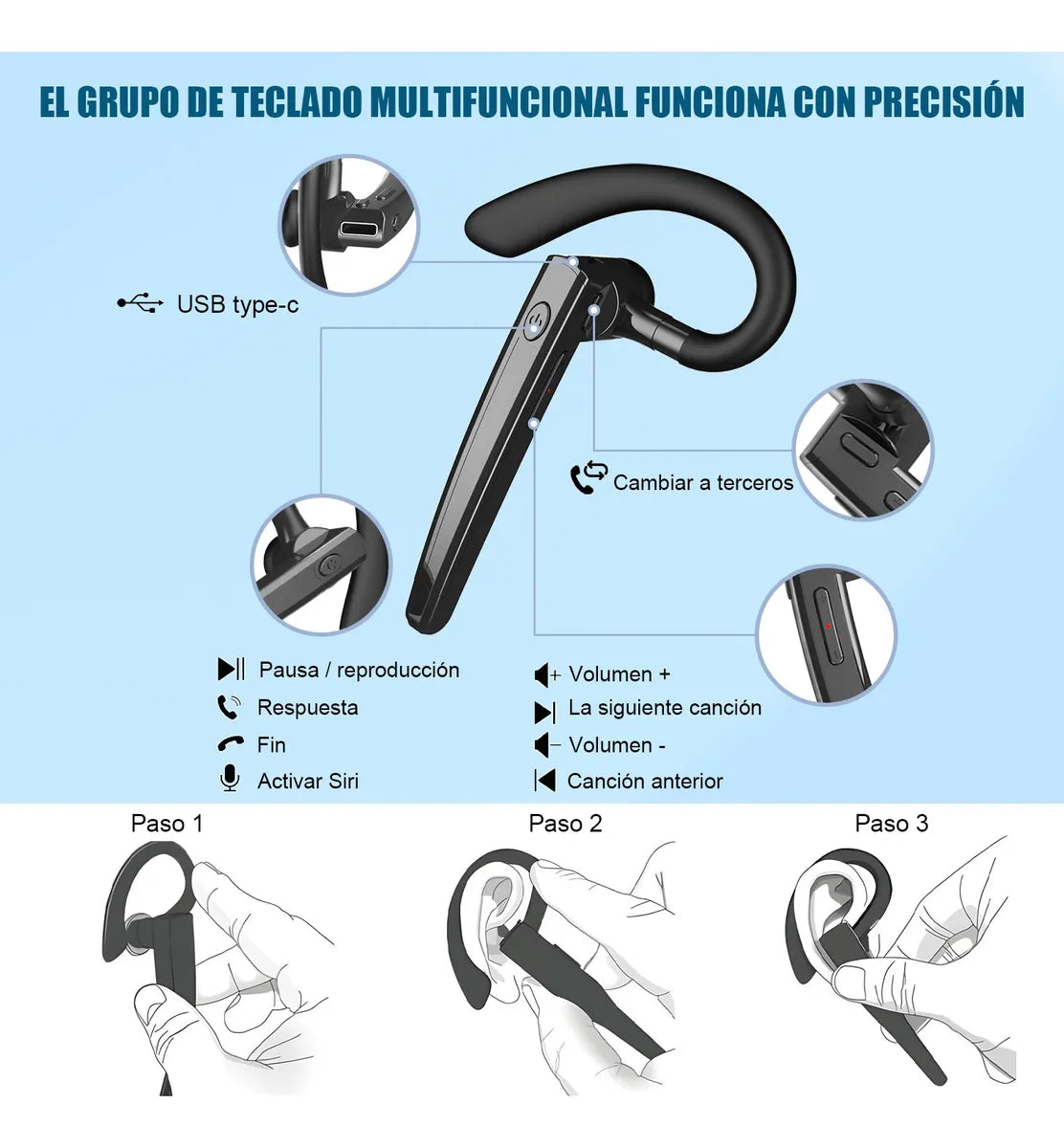 EL GRUPO DE TECLADO MULTIFUNCIONAL FUNCIONA CON PRECISIÓN

USB type-c

Cambiar a terceros

Pausa / reproducción
Respuesta
Fin
Activar Siri

Volumen +
La siguiente canción
Volumen -
Canción anterior

Paso 1

Paso 2

Paso 3