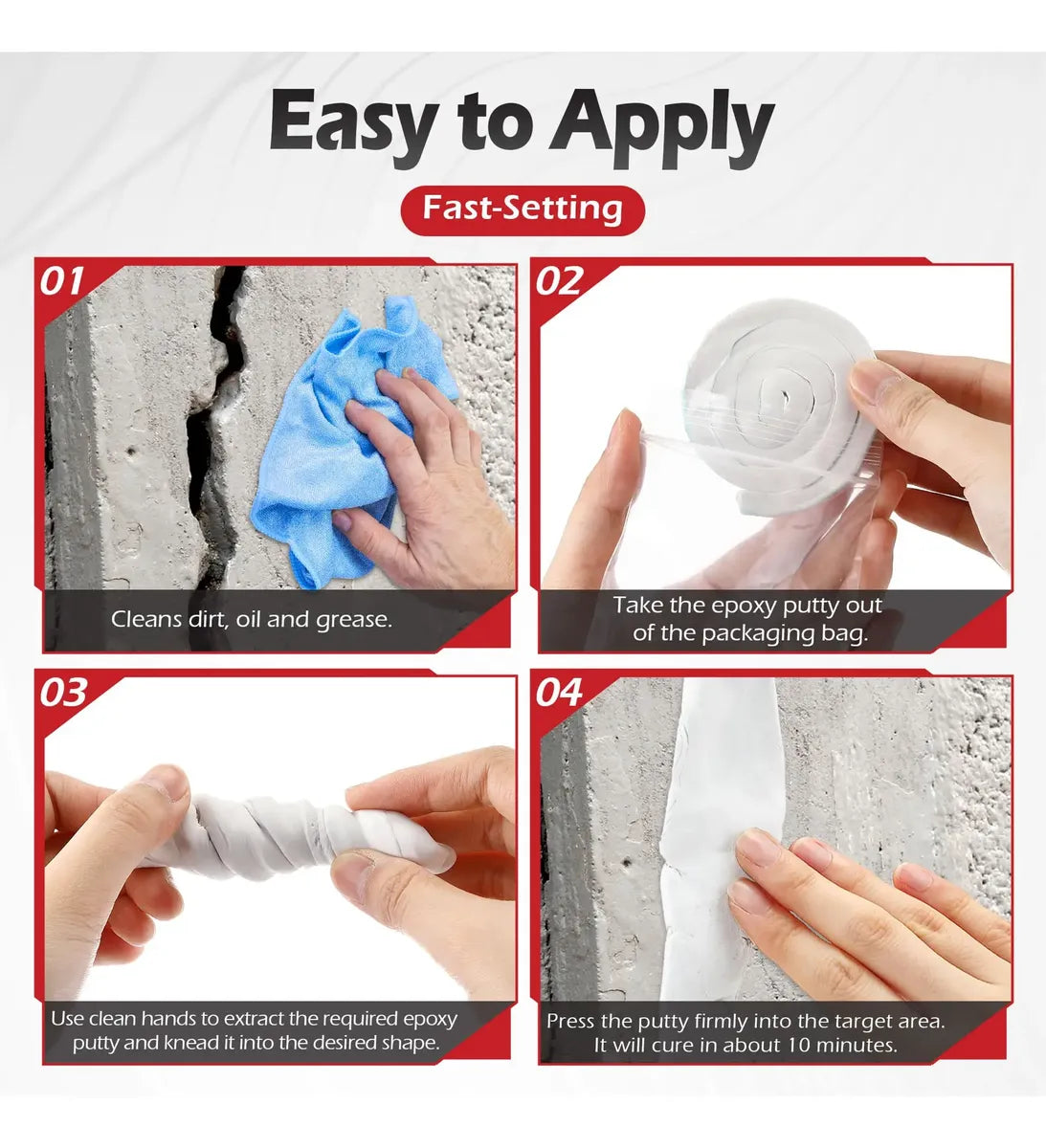 Easy to Apply

Fast-Setting

01

Cleans dirt, oil and grease.

02

Take the epoxy putty out of the packaging bag.

03

Use clean hands to extract the required epoxy putty and knead it into the desired shape.

04

Press the putty firmly into the target area. It will cure in about 10 minutes.