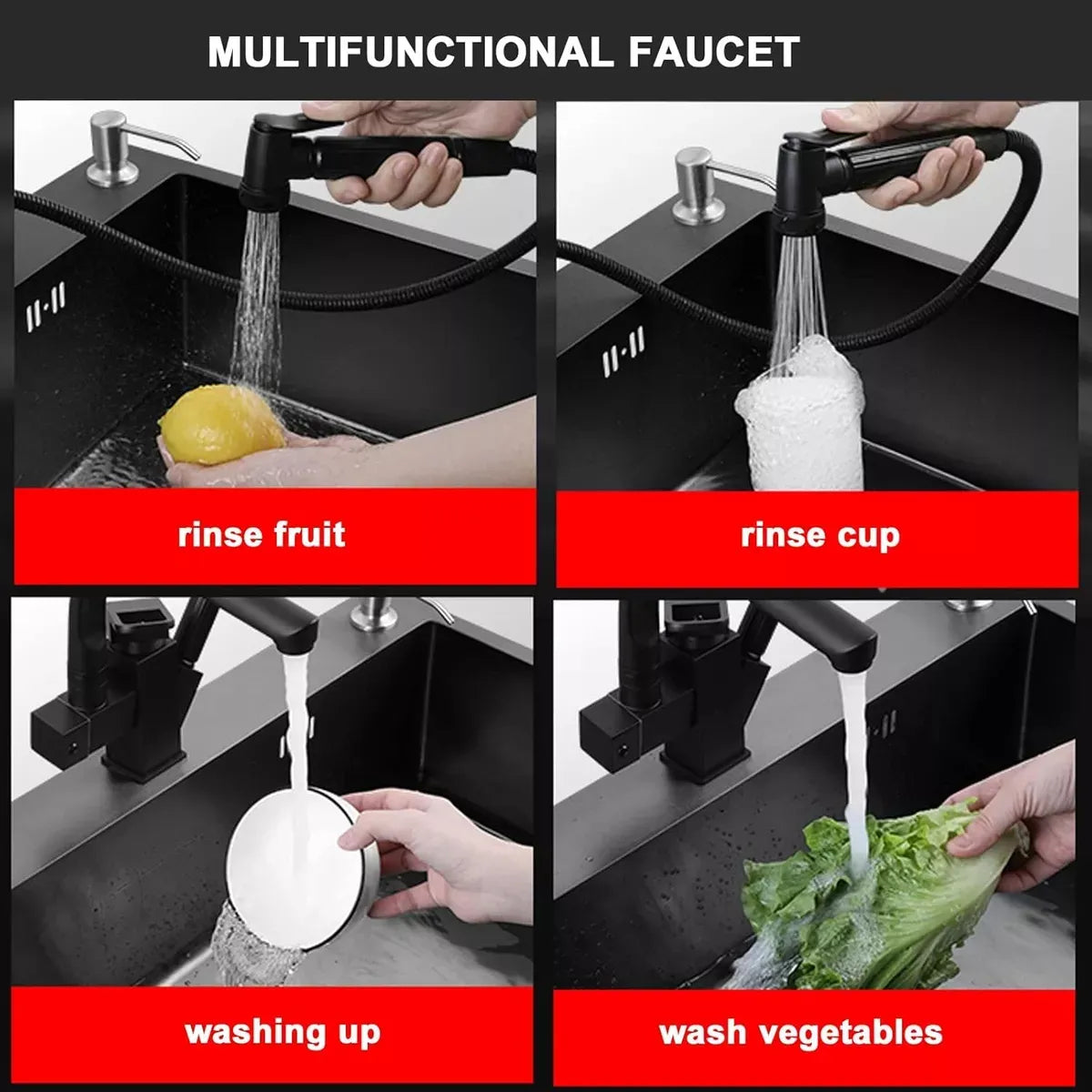 MULTIFUNCTIONAL FAUCET

rinse fruit

rinse cup

washing up

wash vegetables