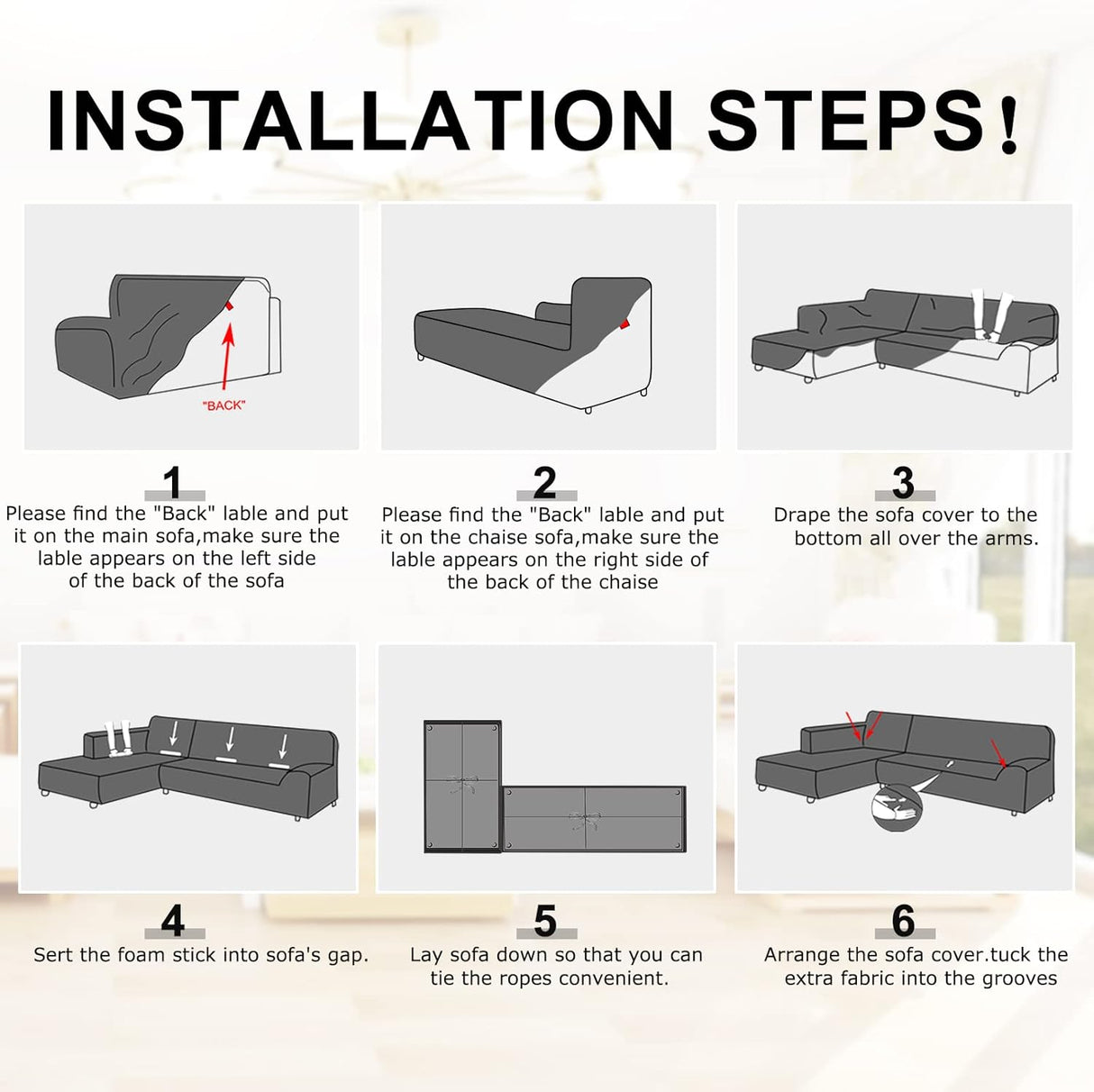 INSTALLATION STEPS!

"BACK"

1
Please find the "Back" lable and put it on the main sofa,make sure the lable appears on the left side of the back of the sofa

2
Please find the "Back" lable and put it on the chaise sofa,make sure the lable appears on the right side of the back of the chaise

3
Drape the sofa cover to the bottom all over the arms.

4
Sert the foam stick into sofa's gap.

5
Lay sofa down so that you can tie the ropes convenient.

6
Arrange the sofa cover.tuck the extra fabric into the grooves