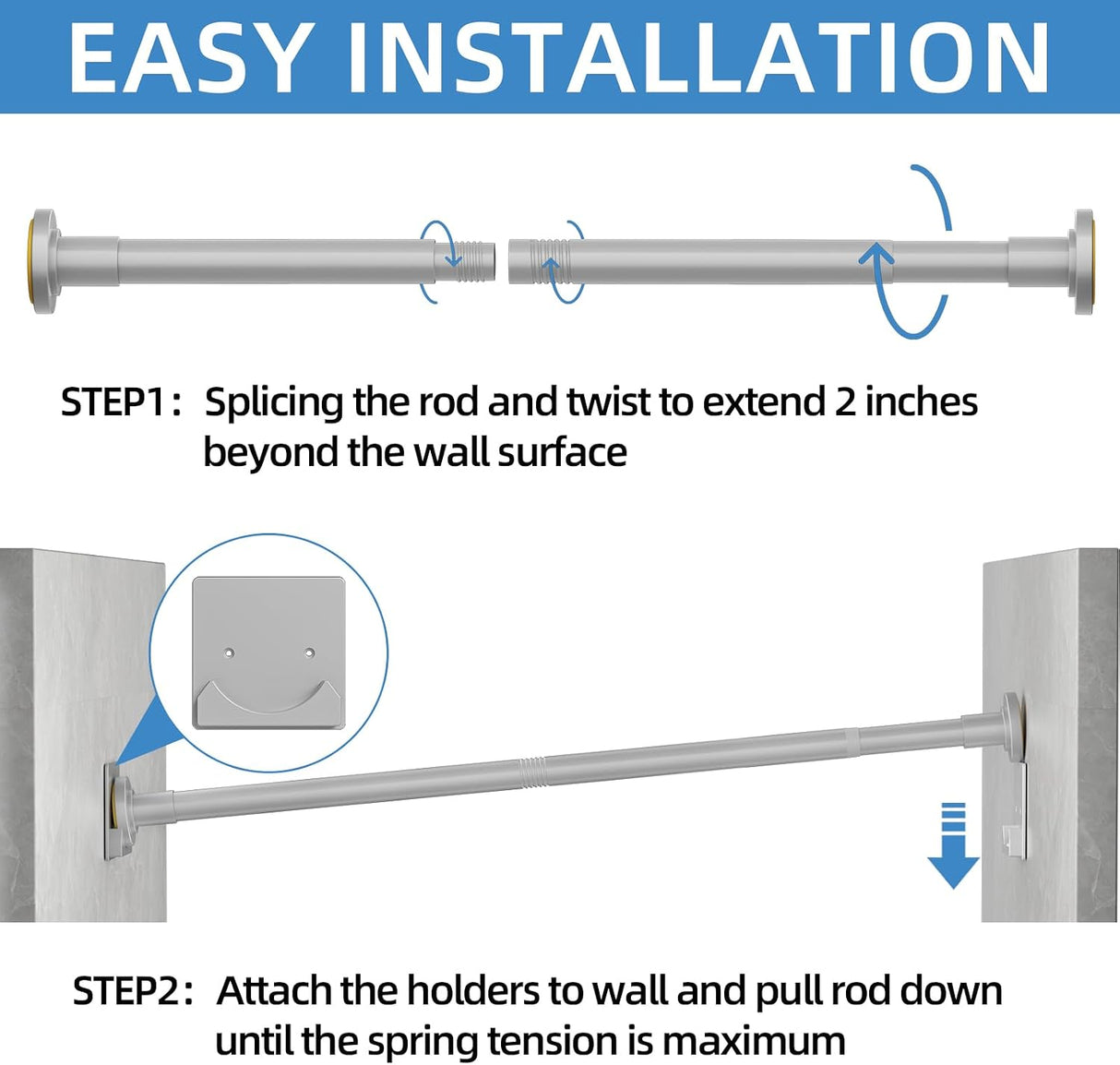 EASY INSTALLATION

STEP1: Splicing the rod and twist to extend 2 inches beyond the wall surface

STEP2: Attach the holders to wall and pull rod down until the spring tension is maximum